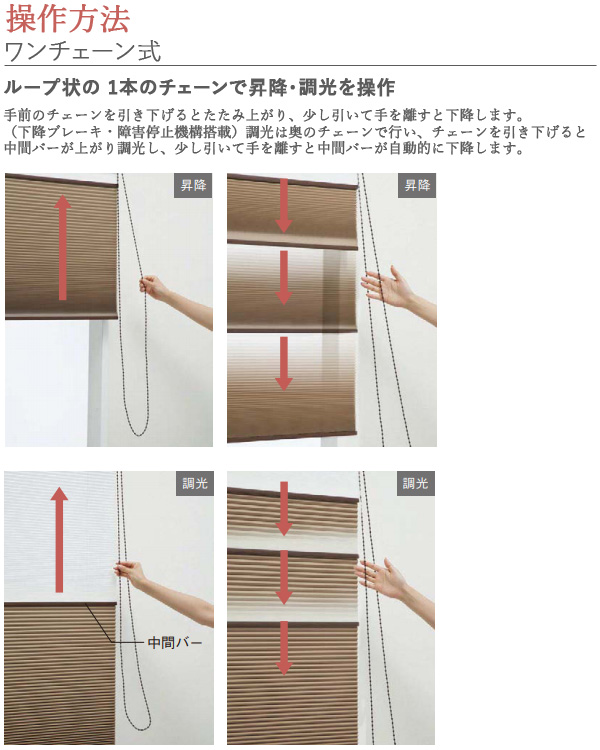 操作方法
ワンチェーン式

ループ状の 1本のチェーンで昇降・調光を操作

手前のチェーンを引き下げるとたたみ上がり、少し引いて手を離すと下降します。（下降ブレーキ・障害停止機構搭載）調光は奥のチェーンで行い、チェーンを引き下げると中間バーが上がり調光し、少し引いて手を離すと中間バーが自動的に下降します。

昇降

昇降

調光

中間バー

調光