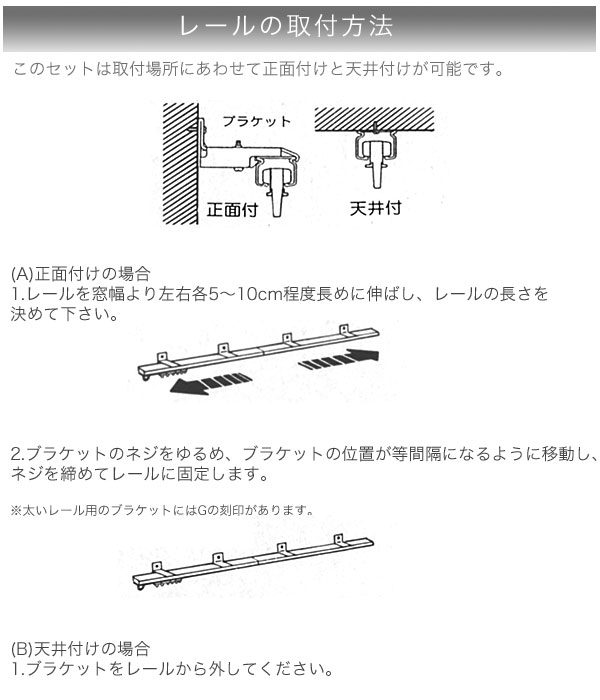 レールの取付方法

このセットは取付場所にあわせて正面付けと天井付けが可能です。

ブラケット

正面付

天井付

(A)正面付けの場合
1.レールを窓幅より左右各5～10cm程度長めに伸ばし、レールの長さを決めて下さい。

2.ブラケットのネジをゆるめ、ブラケットの位置が等間隔になるように移動し、ネジを締めてレールに固定します。

※太いレール用のブラケットにはGの刻印があります。

(B)天井付けの場合
1.ブラケットをレールから外してください。