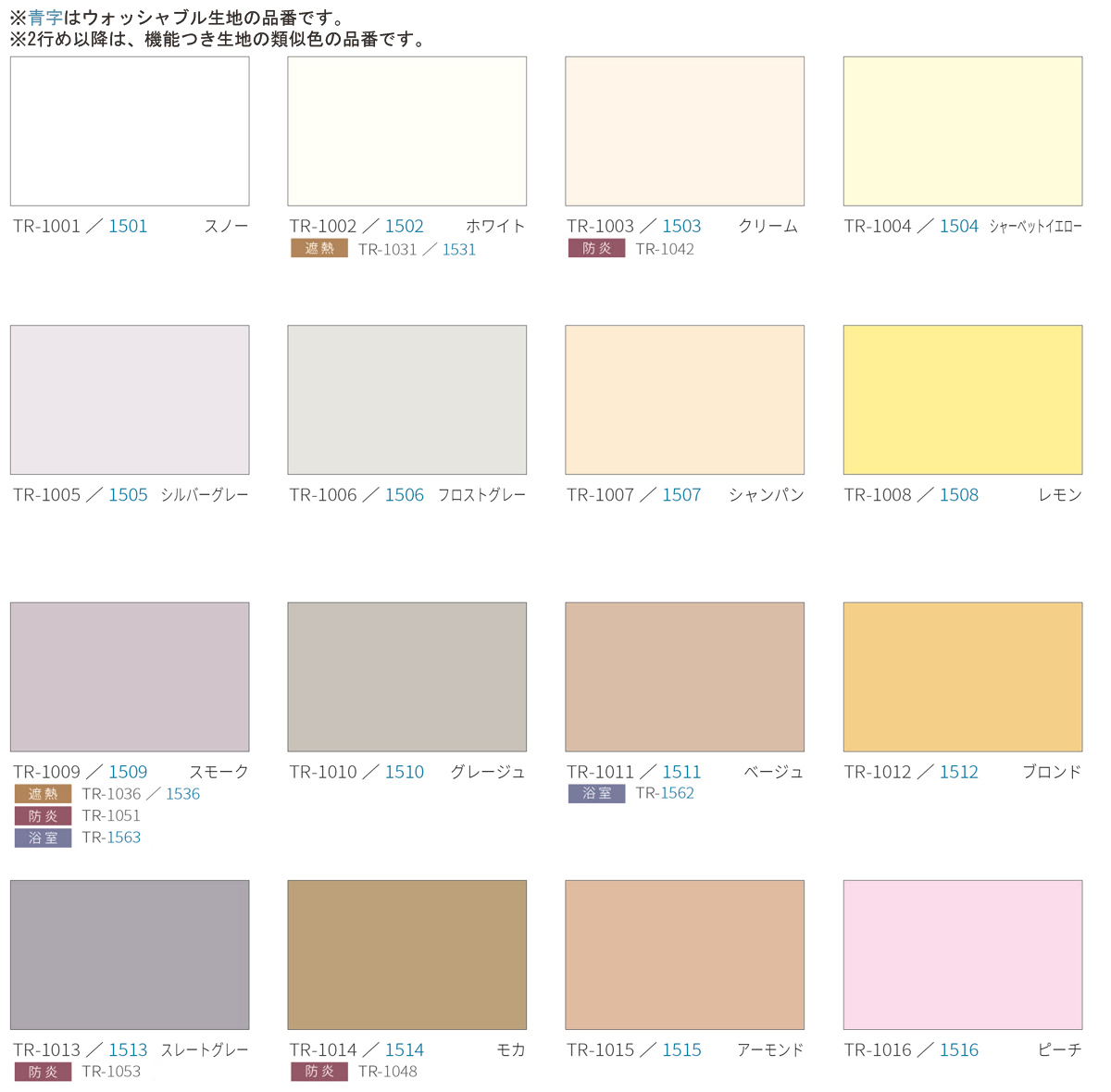 ※青字はウォッシャブル生地の品番です。
※2行め以降は、機能つき生地の類似色の品番です。

TR-1001 ／ 1501 スノー

TR-1002 ／ 1502 ホワイト
遮熱 TR-1031 ／ 1531

TR-1003 ／ 1503 クリーム
防炎 TR-1042

TR-1004 ／ 1504 シャーベットイエロー

TR-1005 ／ 1505 シルバーグレー

TR-1006 ／ 1506 フロストグレー

TR-1007 ／ 1507 シャンパン

TR-1008 ／ 1508 レモン

TR-1009 ／ 1509 スモーク
遮熱 TR-1036 ／ 1536
防炎 TR-1051
浴室 TR-1563

TR-1010 ／ 1510 グレージュ

TR-1011 ／ 1511 ベージュ
浴室 TR-1562

TR-1012 ／ 1512 ブロンド

TR-1013 ／ 1513 スレートグレー
防炎 TR-1053

TR-1014 ／ 1514 モカ
防炎 TR-1048

TR-1015 ／ 1515 アーモンド

TR-1016 ／ 1516 ピーチ