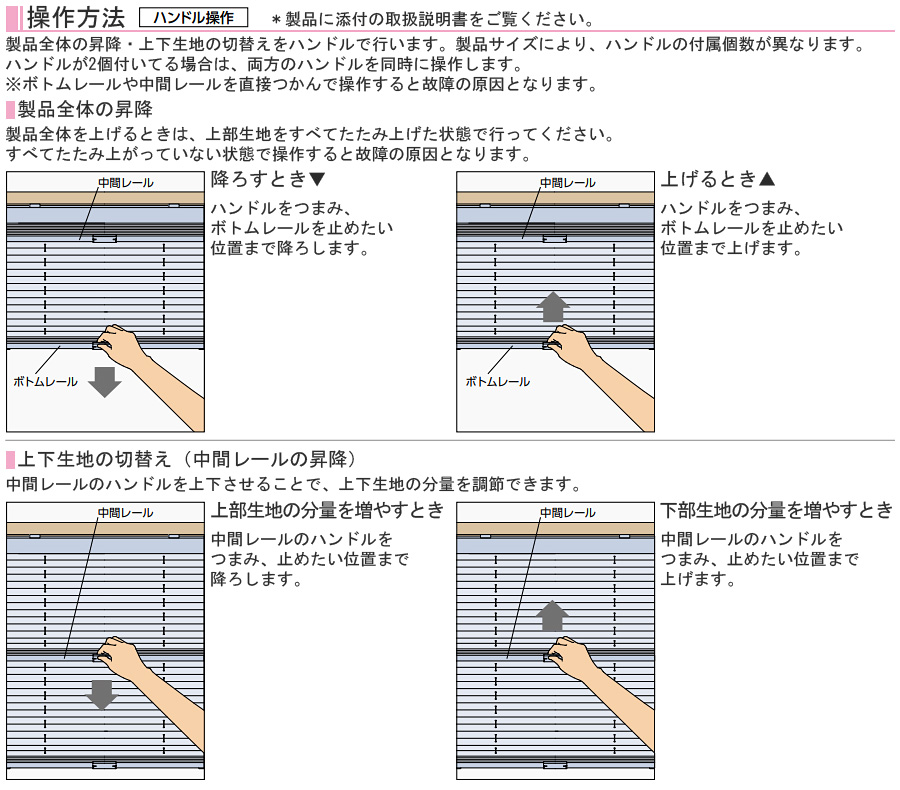 操作方法 ハンドル操作 ＊製品に添付の取扱説明書をご覧ください。

製品全体の昇降・上下生地の切替えをハンドルで行います。製品サイズにより、ハンドルの付属個数が異なります。
ハンドルが2個付いてる場合は、両方のハンドルを同時に操作します。
※ボトムレールや中間レールを直接つかんで操作すると故障の原因となります。

製品全体の昇降

製品全体を上げるときは、上部生地をすべてたたみ上げた状態で行ってください。
すべてたたみ上がっていない状態で操作すると故障の原因となります。

中間レール
ボトムレール

降ろすとき▼
ハンドルをつまみ、ボトムレールを止めたい位置まで降ろします。

中間レール
ボトムレール

上げるとき▲
ハンドルをつまみ、ボトムレールを止めたい位置まで上げます。

上下生地の切替え（中間レールの昇降）

中間レールのハンドルを上下させることで、上下生地の分量を調節できます。

中間レール

上部生地の分量を増やすとき
中間レールのハンドルをつまみ、止めたい位置まで降ろします。

中間レール

下部生地の分量を増やすとき
中間レールのハンドルをつまみ、止めたい位置まで上げます。