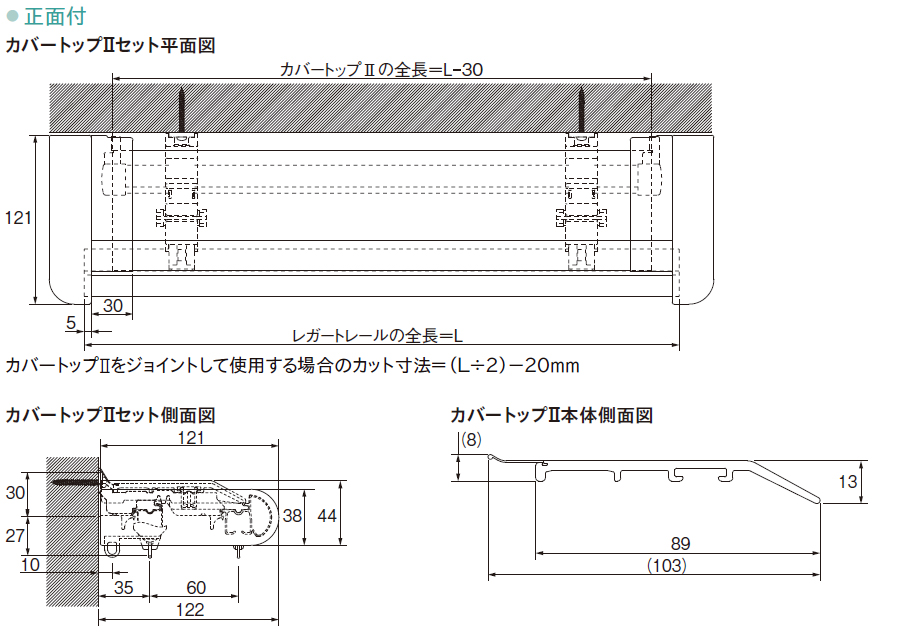 ● 正面付

カバートップⅡセット平面図

カバートップⅡの全長＝L−30

121

30

5

レガートレールの全長＝L

カバートップⅡをジョイントして使用する場合のカット寸法＝（L÷2）−20mm

カバートップⅡセット側面図

121

30

27

10

38

44

35

60

122

カバートップⅡ本体側面図

(8)

13

89

(103)