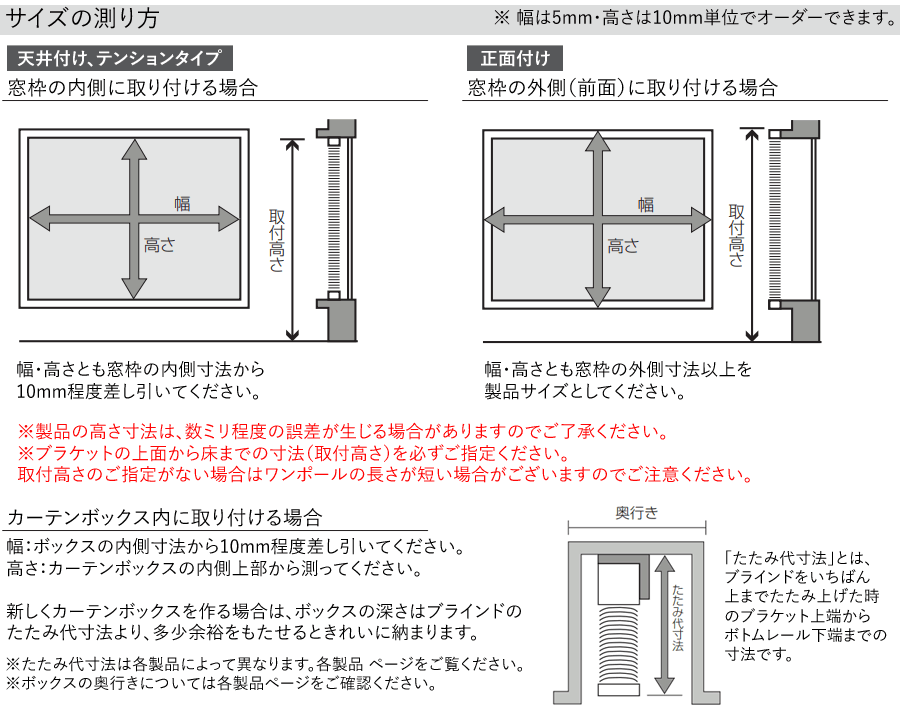 サイズの測り方

※ 幅は5mm・高さは10mm単位でオーダーできます。

天井付け、テンションタイプ

窓枠の内側に取り付ける場合

幅

高さ

取付高さ

幅・高さとも窓枠の内側寸法から10mm程度差し引いてください。

正面付け

窓枠の外側（前面）に取り付ける場合

幅

高さ

取付高さ

幅・高さとも窓枠の外側寸法以上を製品サイズとしてください。

※製品の高さ寸法は、数ミリ程度の誤差が生じる場合がありますのでご了承ください。
※ブラケットの上面から床までの寸法（取付高さ）を必ずご指定ください。
取付高さのご指定がない場合はワンポールの長さが短い場合がございますのでご注意ください。

カーテンボックス内に取り付ける場合

幅：ボックスの内側寸法から10mm程度差し引いてください。
高さ：カーテンボックスの内側上部から測ってください。

新しくカーテンボックスを作る場合は、ボックスの深さはブラインドのたたみ代寸法より、多少余裕をもたせるときれいに納まります。

※たたみ代寸法は各製品によって異なります。各製品 ページをご覧ください。
※ボックスの奥行きについては各製品ページをご確認ください。

奥行き

たたみ代寸法

「たたみ代寸法」とは、ブラインドをいちばん上までたたみ上げた時のブラケット上端からボトムレール下端までの寸法です。