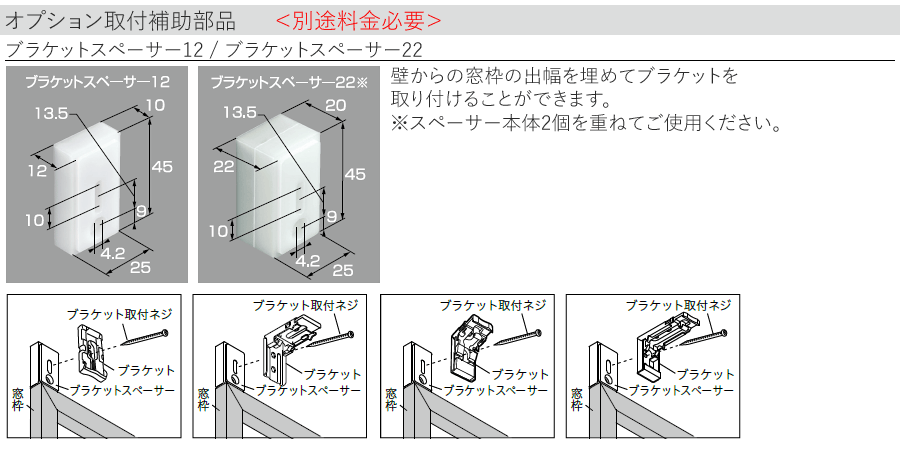 オプション取付補助部品　＜別途料金必要＞

ブラケットスペーサー12 / ブラケットスペーサー22

ブラケットスペーサー12

13.5
10
12
45
10
9
4.2
25

ブラケットスペーサー22※

13.5
20
22
45
10
9
4.2
25

壁からの窓枠の出幅を埋めてブラケットを取り付けることができます。
※スペーサー本体2個を重ねてご使用ください。

ブラケット取付ネジ
ブラケット
ブラケットスペーサー
窓枠

ブラケット取付ネジ
ブラケット
ブラケットスペーサー
窓枠

ブラケット取付ネジ
ブラケット
ブラケットスペーサー
窓枠

ブラケット取付ネジ
ブラケット
ブラケットスペーサー
窓枠