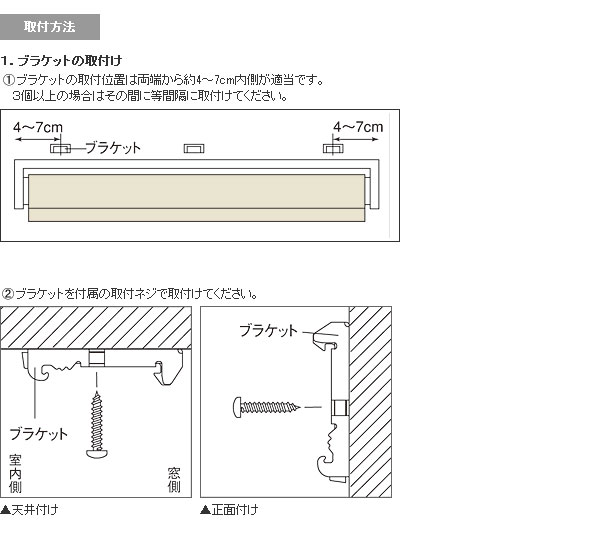 取付方法

1. ブラケットの取付け
①ブラケットの取付位置は両端から約4～7cm内側が適当です。
3個以上の場合はその間に等間隔に取付けてください。

4～7cm
ブラケット
4～7cm

②ブラケットを付属の取付ネジで取付けてください。

ブラケット
室内側
窓側
▲天井付け

ブラケット
▲正面付け