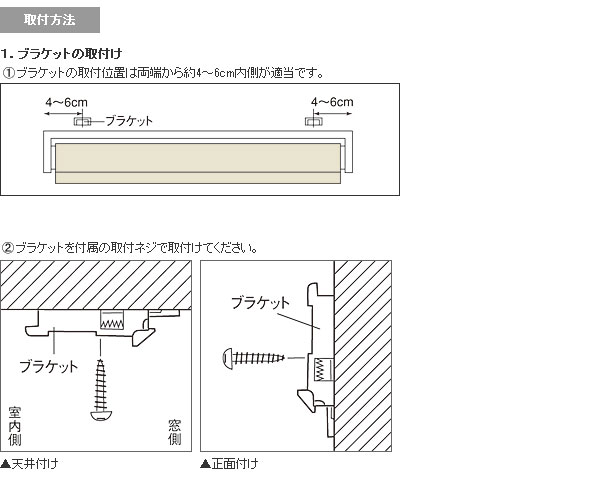 取付方法

1. ブラケットの取付け
①ブラケットの取付位置は両端から約4～6cm内側が適当です。

4～6cm
ブラケット
4～6cm

②ブラケットを付属の取付ネジで取付けてください。

ブラケット
室内側
窓側
▲天井付け

ブラケット
▲正面付け