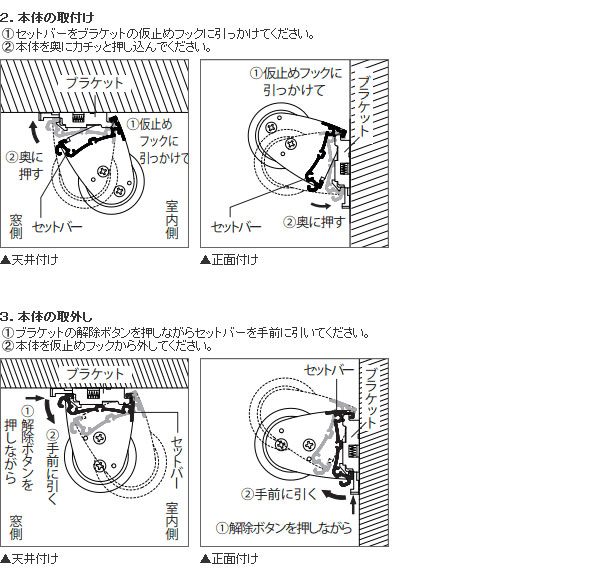 2. 本体の取付け
①セットバーをブラケットの仮止めフックに引っかけてください。
②本体を奥にカチッと押し込んでください。

ブラケット
①仮止めフックに引っかけて
②奥に押す
窓側
セットバー
室内側
▲天井付け

①仮止めフックに引っかけて
ブラケット
セットバー
②奥に押す
▲正面付け

3. 本体の取外し
①ブラケットの解除ボタンを押しながらセットバーを手前に引いてください。
②本体を仮止めフックから外してください。

ブラケット
①解除ボタンを押しながら
②手前に引く
セットバー
窓側
室内側
▲天井付け

セットバー
ブラケット
②手前に引く
①解除ボタンを押しながら
▲正面付け